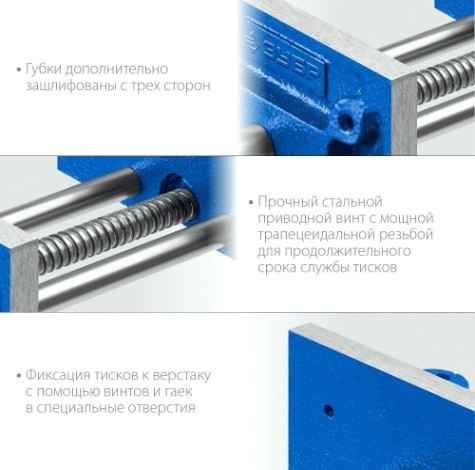 • Губки дополнительно зашлифованы с трех сторон

ЗУБР

• Прочный стальной приводной винт с мощной трапецеидальной резьбой для продолжительного срока службы тисков

• Фиксация тисков к верстаку с помощью винтов и гаек в специальные отверстия