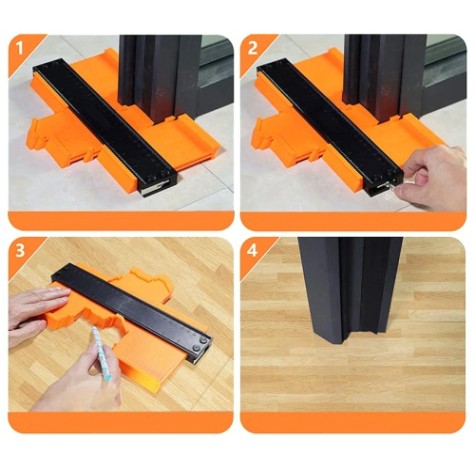 1

2

3

4