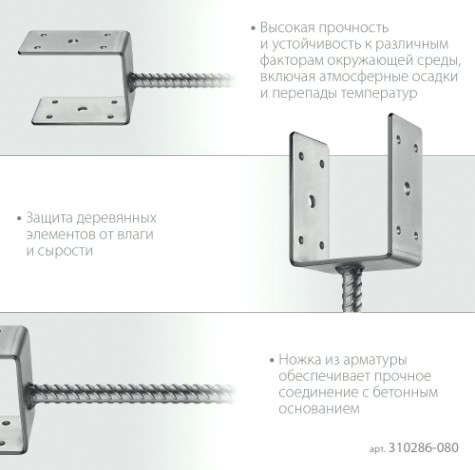 • Высокая прочность и устойчивость к различным факторам окружающей среды, включая атмосферные осадки и перепады температур

• Защита деревянных элементов от влаги и сырости

• Ножка из арматуры обеспечивает прочное соединение с бетонным основанием

арт. 310286-080