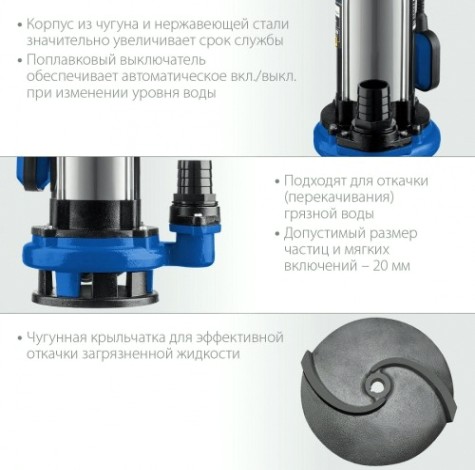 • Корпус из чугуна и нержавеющей стали значительно увеличивает срок службы
• Поплавковый выключатель обеспечивает автоматическое вкл./выкл. при изменении уровня воды

• Подходят для откачки (перекачивания) грязной воды
• Допустимый размер частиц и мягких включений – 20 мм

• Чугунная крыльчатка для эффективной откачки загрязненной жидкости