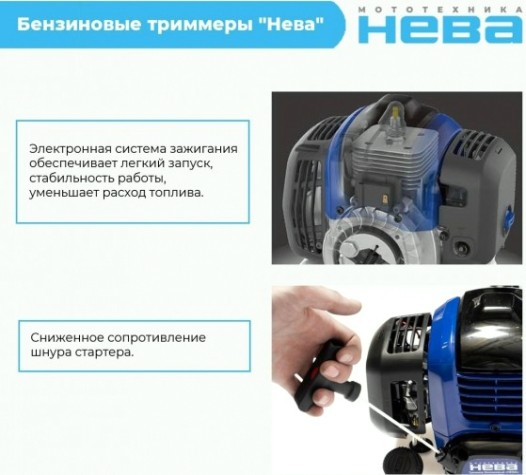 Бензиновые триммеры "Нева"

МОТОТЕХНИКА
НЕВА

Электронная система зажигания обеспечивает легкий запуск, стабильность работы, уменьшает расход топлива.

Сниженное сопротивление шнура стартера.

НЕВА