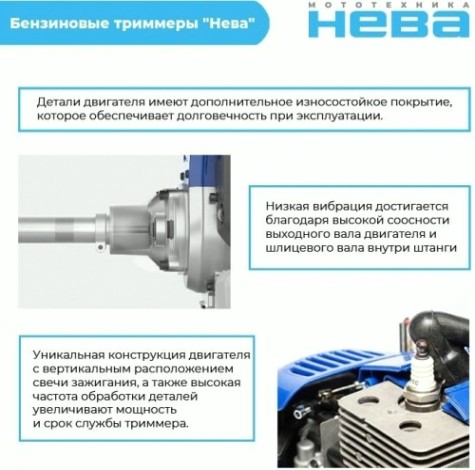 Бензиновые триммеры "Нева"

МОТОТЕХНИКА
НЕВА

Детали двигателя имеют дополнительное износостойкое покрытие, которое обеспечивает долговечность при эксплуатации.

Низкая вибрация достигается благодаря высокой соосности выходного вала двигателя и шлицевого вала внутри штанги

Уникальная конструкция двигателя с вертикальным расположением свечи зажигания, а также высокая частота обработки деталей увеличивают мощность и срок службы триммера.