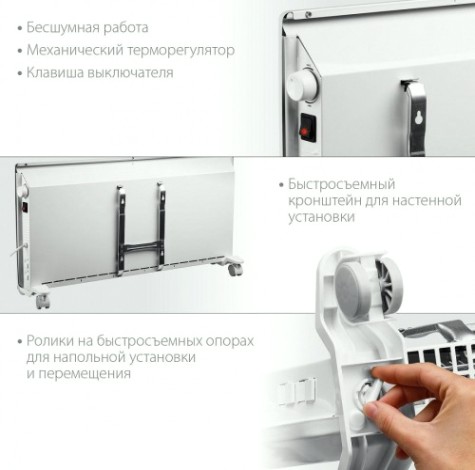 • Бесшумная работа
• Механический терморегулятор
• Клавиша выключателя

• Быстросъемный кронштейн для настенной установки

• Ролики на быстросъемных опорах для напольной установки и перемещения