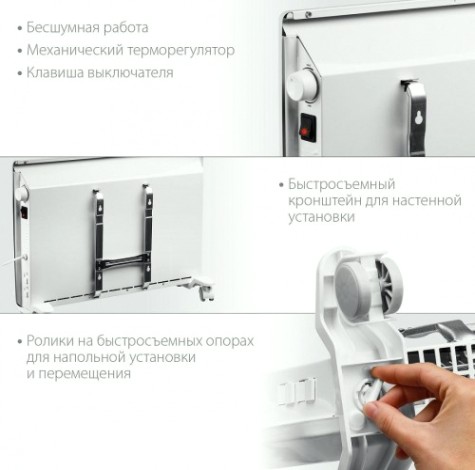 • Бесшумная работа
• Механический терморегулятор
• Клавиша выключателя

• Быстросъемный кронштейн для настенной установки

• Ролики на быстросъемных опорах для напольной установки и перемещения