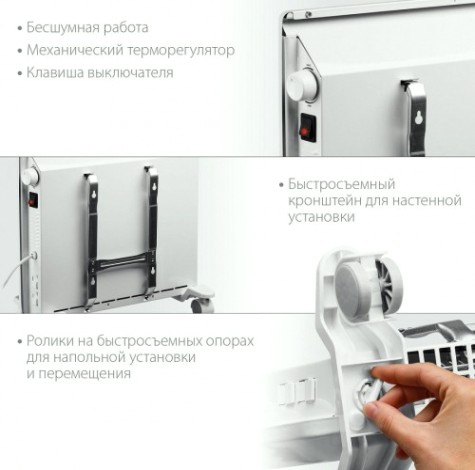 • Бесшумная работа
• Механический терморегулятор
• Клавиша выключателя

• Быстросъемный кронштейн для настенной установки

• Ролики на быстросъемных опорах для напольной установки и перемещения