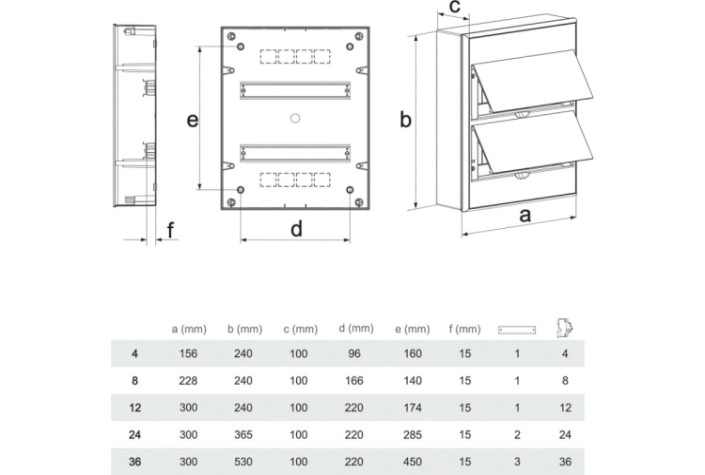 c

e

b

f

d

a

| | a (mm) | b (mm) | c (mm) | d (mm) | e (mm) | f (mm) | | |
|---|---|---|---|---|---|---|---|---|
| 4 | 156 | 240 | 100 | 96 | 160 | 15 | 1 | 4 |
| 8 | 228 | 240 | 100 | 166 | 140 | 15 | 1 | 8 |
| 12 | 300 | 240 | 100 | 220 | 174 | 15 | 1 | 12 |
| 24 | 300 | 365 | 100 | 220 | 285 | 15 | 2 | 24 |
| 36 | 300 | 530 | 100 | 220 | 450 | 15 | 3 | 36 |